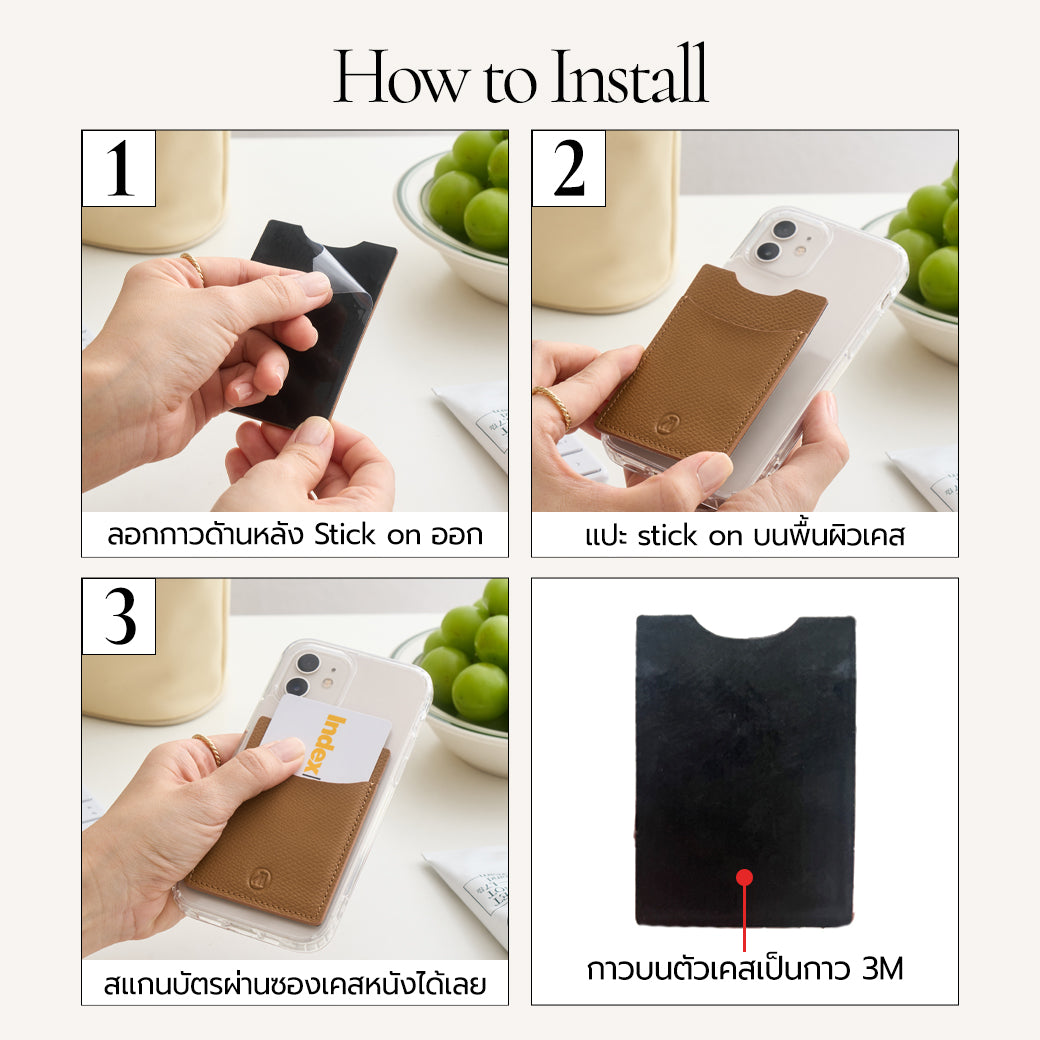 How to Install

1

ลอกกาวด้านหลัง Stick on ออก

2

แปะ stick on บนพื้นผิวเคส

3

index

สแกนบัตรผ่านซองเคสหนังได้เลย

กาวบนตัวเคสเป็นกาว 3M