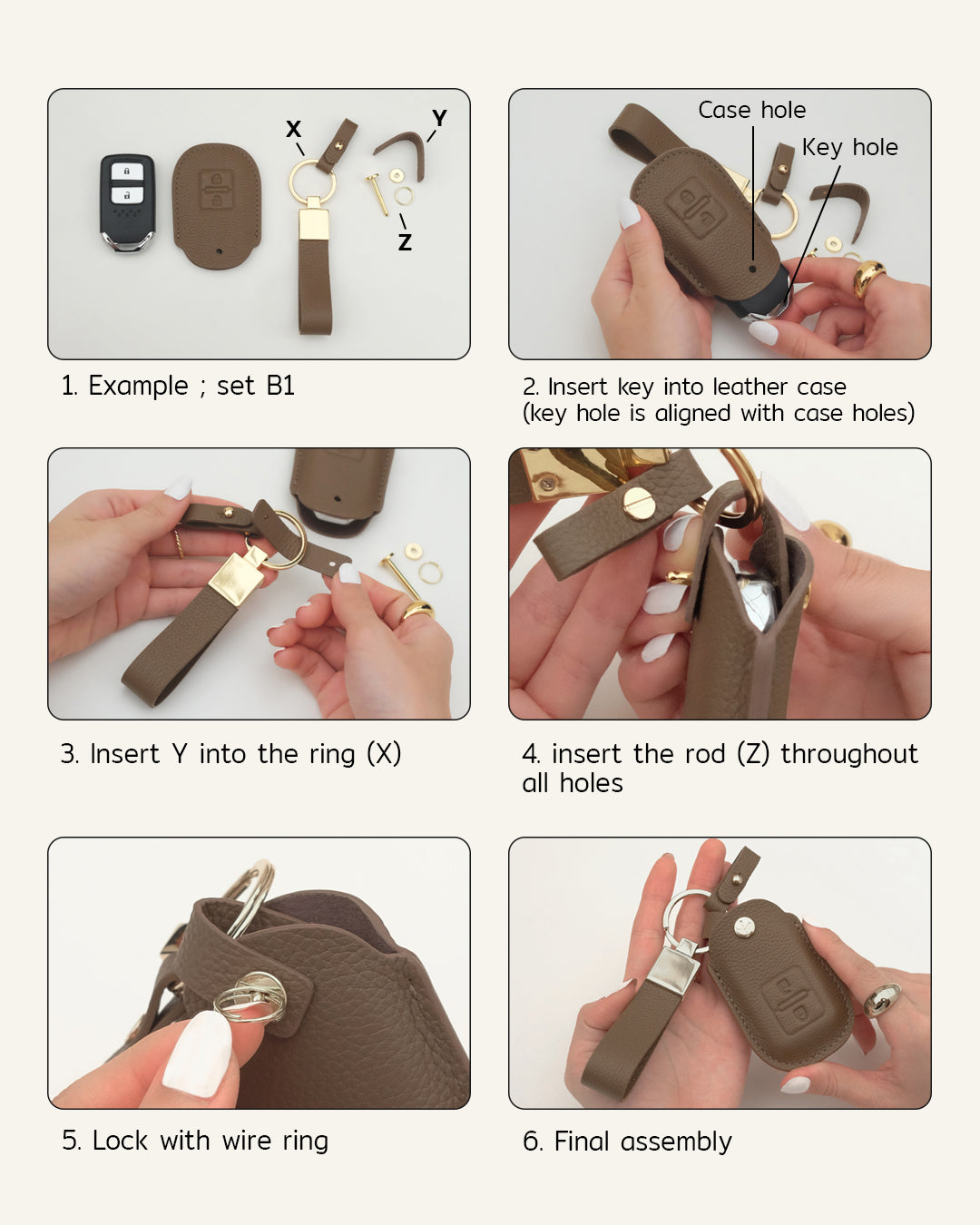 X
Y
Z

1. Example ; set B1

Case hole
Key hole

2. Insert key into leather case (key hole is aligned with case holes)

3. Insert Y into the ring (X)

4. insert the rod (Z) throughout all holes

5. Lock with wire ring

6. Final assembly