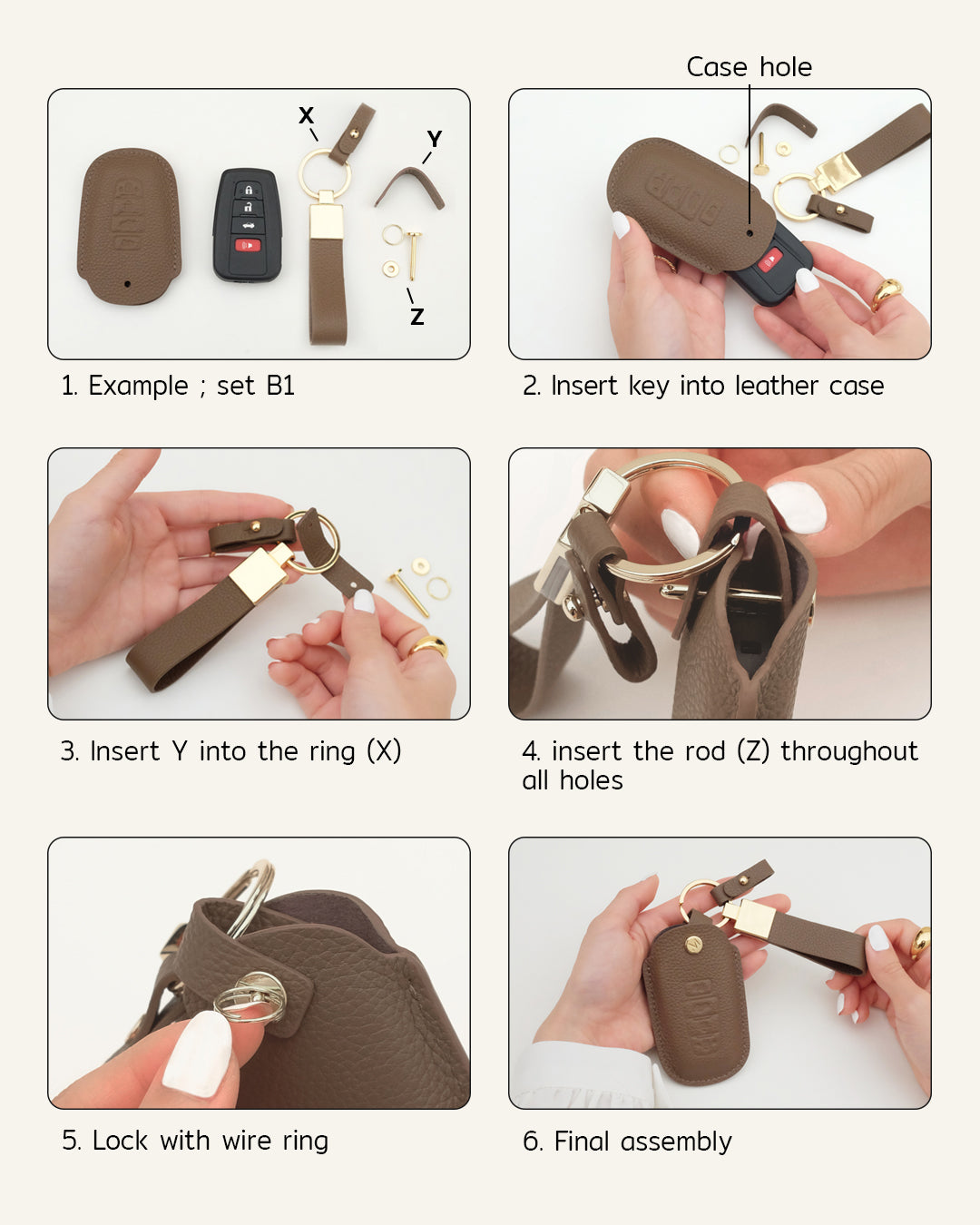 X

Y

Z

1. Example ; set B1

Case hole

2. Insert key into leather case

3. Insert Y into the ring (X)

4. insert the rod (Z) throughout all holes

5. Lock with wire ring

6. Final assembly